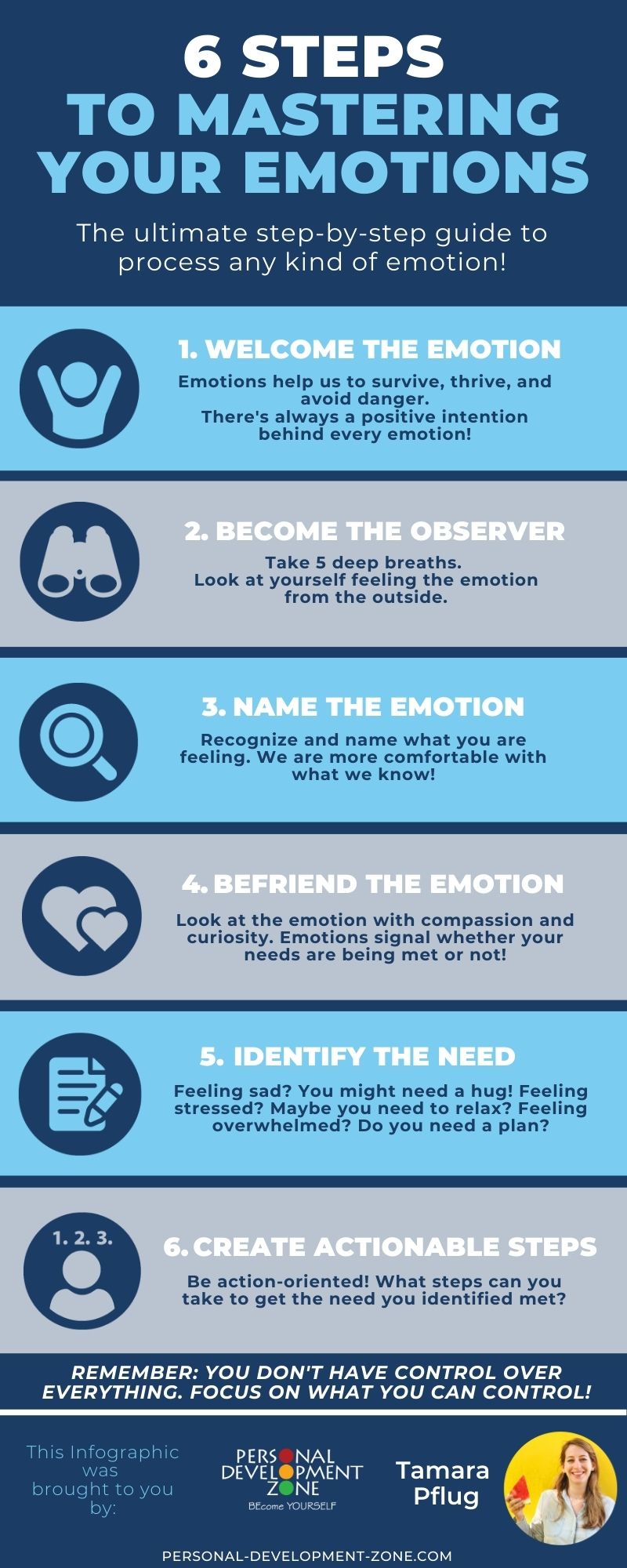 6 STEPS
TO MASTERING YOUR EMOTIONS

The ultimate step-by-step guide to process any kind of emotion!

1. WELCOME THE EMOTION

Emotions help us to survive, thrive, and avoid danger.
There's always a positive intention behind every emotion!

2. BECOME THE OBSERVER

Take 5 deep breaths.
Look at yourself feeling the emotion from the outside.

3. NAME THE EMOTION

Recognize and name what you are feeling. We are more comfortable with what we know!

4. BEFRIEND THE EMOTION

Look at the emotion with compassion and curiosity. Emotions signal whether your needs are being met or not!

5. IDENTIFY THE NEED

Feeling sad? You might need a hug! Feeling stressed? Maybe you need to relax? Feeling overwhelmed? Do you need a plan?

1. 2. 3.

6. CREATE ACTIONABLE STEPS

Be action-oriented! What steps can you take to get the need you identified met?

REMEMBER: YOU DON'T HAVE CONTROL OVER EVERYTHING. FOCUS ON WHAT YOU CAN CONTROL!

This Infographic was brought to you by:

PERSONAL DEVELOPMENT ZONE
BEcome YOURSELF

Tamara Pflug

PERSONAL-DEVELOPMENT-ZONE.COM